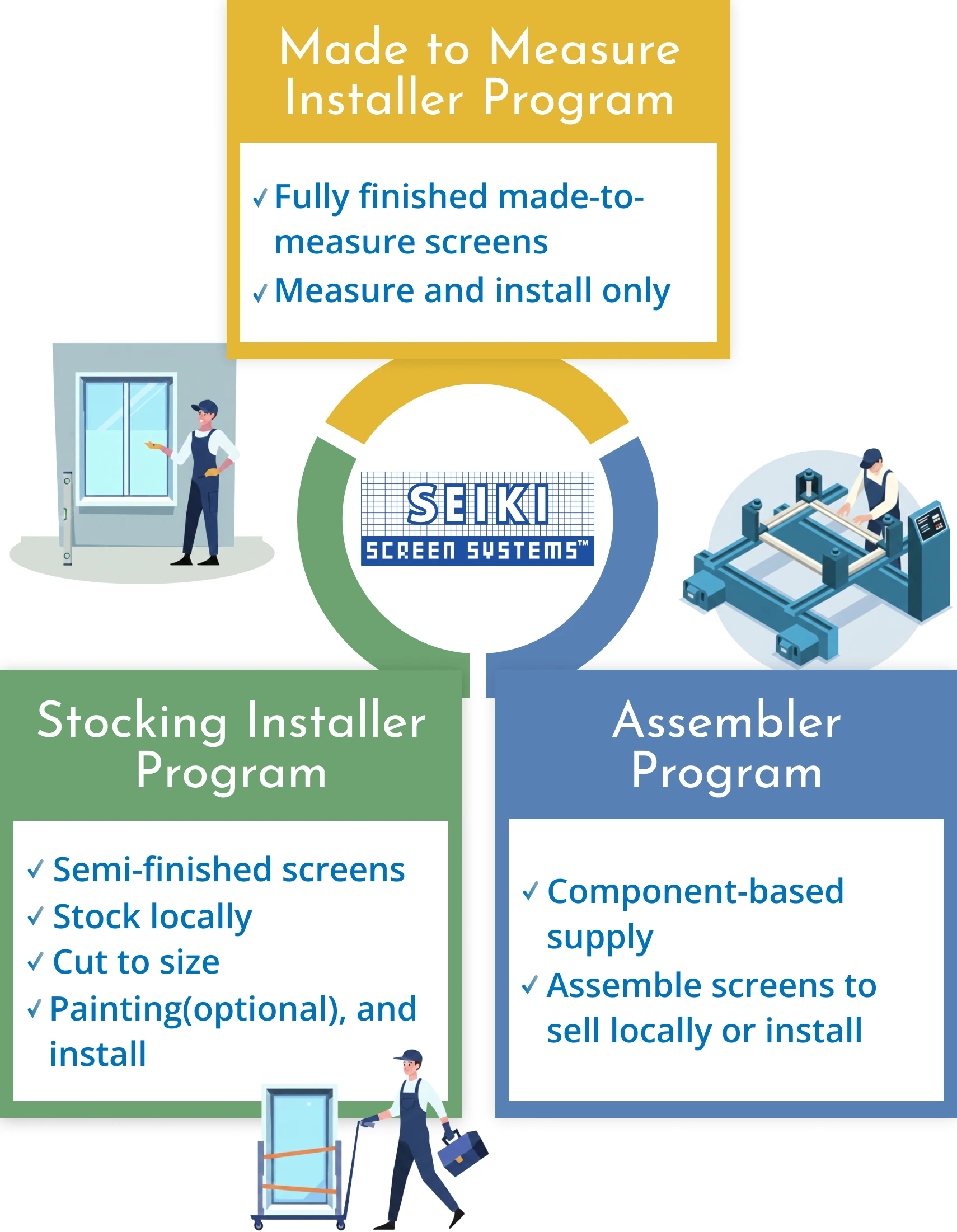 Made to Measure Installer Program

✓ Fully finished made-to-measure screens
✓ Measure and install only

SEIKI
SCREEN SYSTEMS™

Stocking Installer Program

✓ Semi-finished screens
✓ Stock locally
✓ Cut to size
✓ Painting(optional), and install

Assembler Program

✓ Component-based supply
✓ Assemble screens to sell locally or install