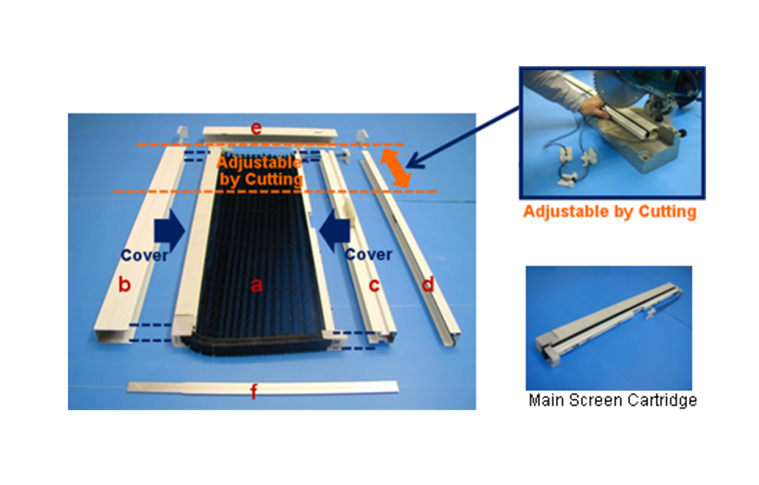 e

Adjustable by Cutting

Cover

Cover

b

a

c

d

f

Adjustable by Cutting

Main Screen Cartridge